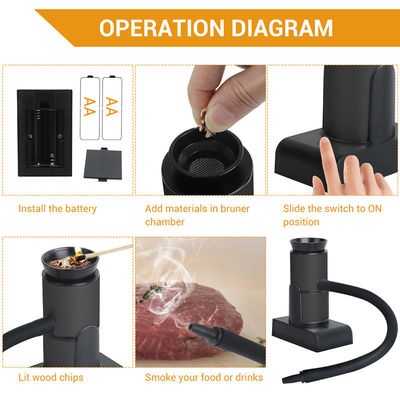 OPERATION DIAGRAM

AA AA

Install the battery

Add materials in bruner chamber

Slide the switch to ON position

Lit wood chips

Smoke your food or drinks