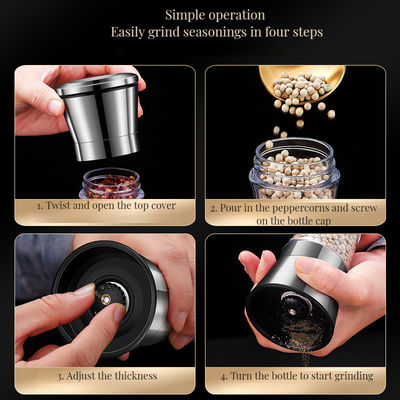 Simple operation
Easily grind seasonings in four steps

1. Twist and open the top cover

2. Pour in the peppercorns and screw on the bottle cap

3. Adjust the thickness

4. Turn the bottle to start grinding